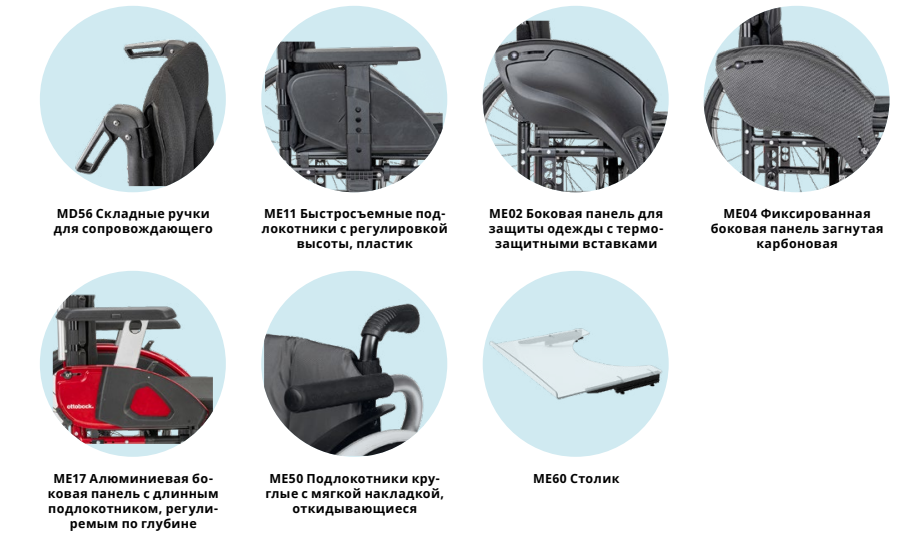 MD56 Складные ручки для сопровождающего

ME11 Быстросъемные подлокотники с регулировкой высоты, пластик

ME02 Боковая панель для защиты одежды с термозащитными вставками

ME04 Фиксированная боковая панель загнутая карбоновая

ottobock.

ME17 Алюминиевая боковая панель с длинным подлокотником, регулиремым по глубине

ME50 Подлокотники круглые с мягкой накладкой, откидывающиеся

ME60 Столик